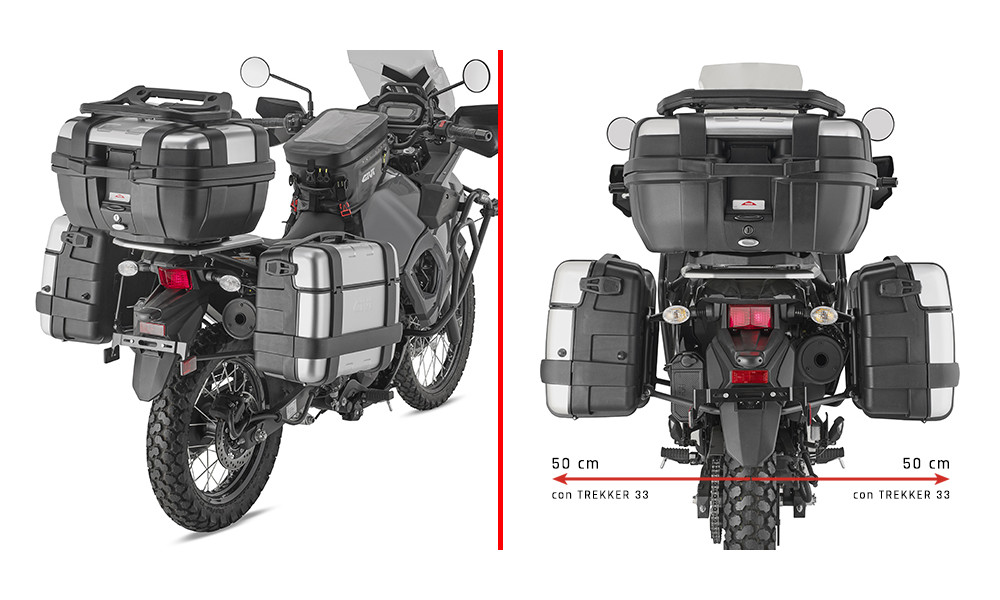 50 cm
con TREKKER 33

50 cm
con TREKKER 33